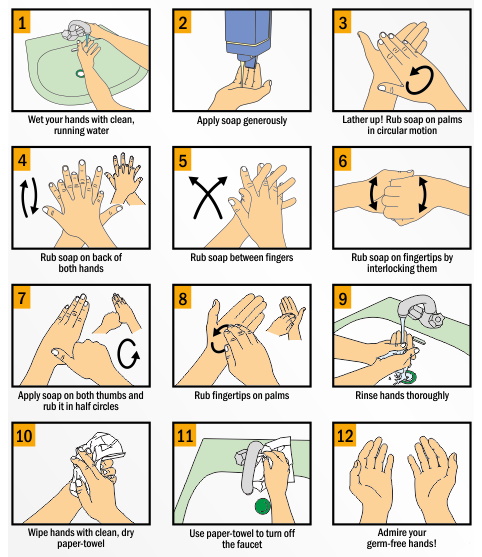 1
Wet your hands with clean, running water

2
Apply soap generously

3
Lather up! Rub soap on palms in circular motion

4
Rub soap on back of both hands

5
Rub soap between fingers

6
Rub soap on fingertips by interlocking them

7
Apply soap on both thumbs and rub it in half circles

8
Rub fingertips on palms

9
Rinse hands thoroughly

10
Wipe hands with clean, dry paper-towel

11
Use paper-towel to turn off the faucet

12
Admire your germ-free hands!